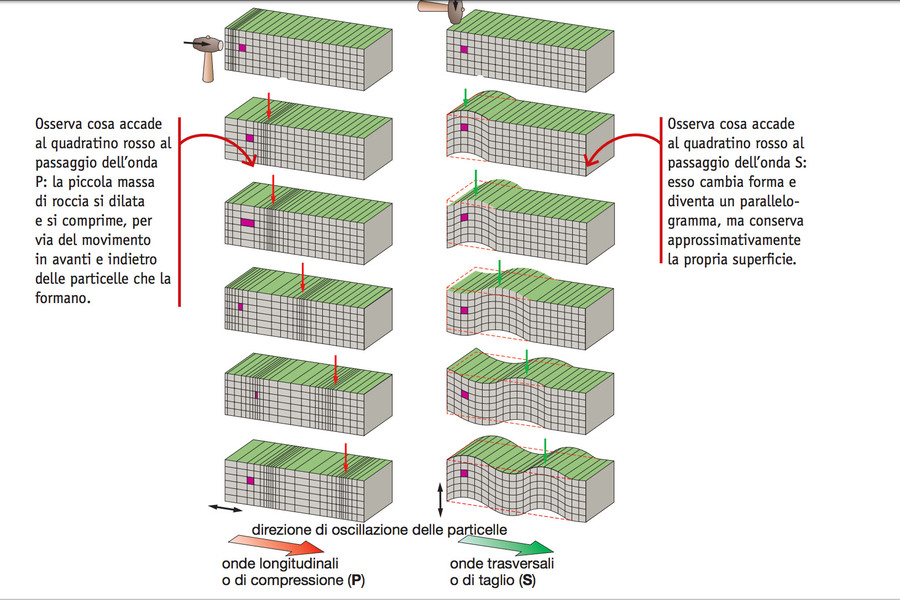 Osserva cosa accade al quadratino rosso al passaggio dell'onda P: la piccola massa di roccia si dilata e si comprime, per via del movimento in avanti e indietro delle particelle che la formano.

Osserva cosa accade al quadratino rosso al passaggio dell'onda S: esso cambia forma e diventa un parallelogramma, ma conserva approssimativamente la propria superficie.

direzione di oscillazione delle particelle

onde longitudinali
o di compressione (**P**)

onde trasversali
o di taglio (**S**)